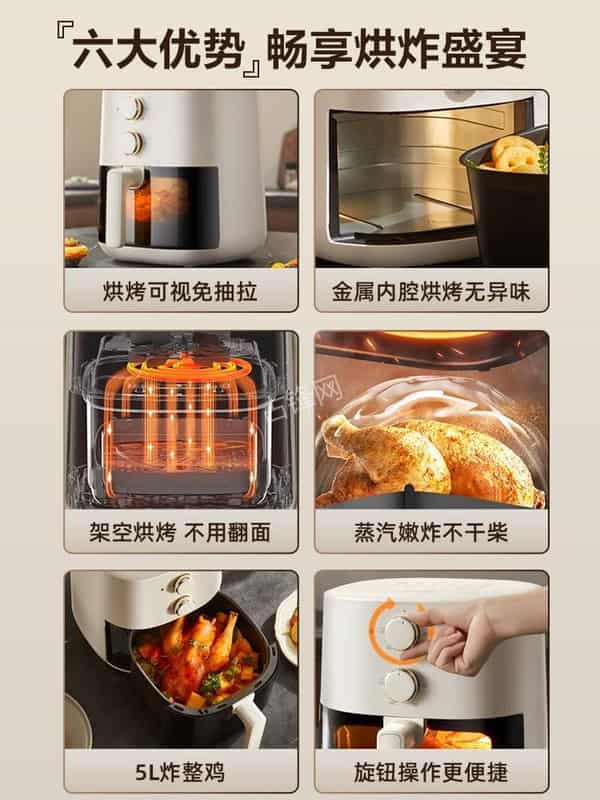 『六大优势』畅享烘炸盛宴

烘烤可视免抽拉

金属内腔烘烤无异味

架空烘烤 不用翻面

蒸汽嫩炸不干柴

5L炸整鸡

旋钮操作更便捷